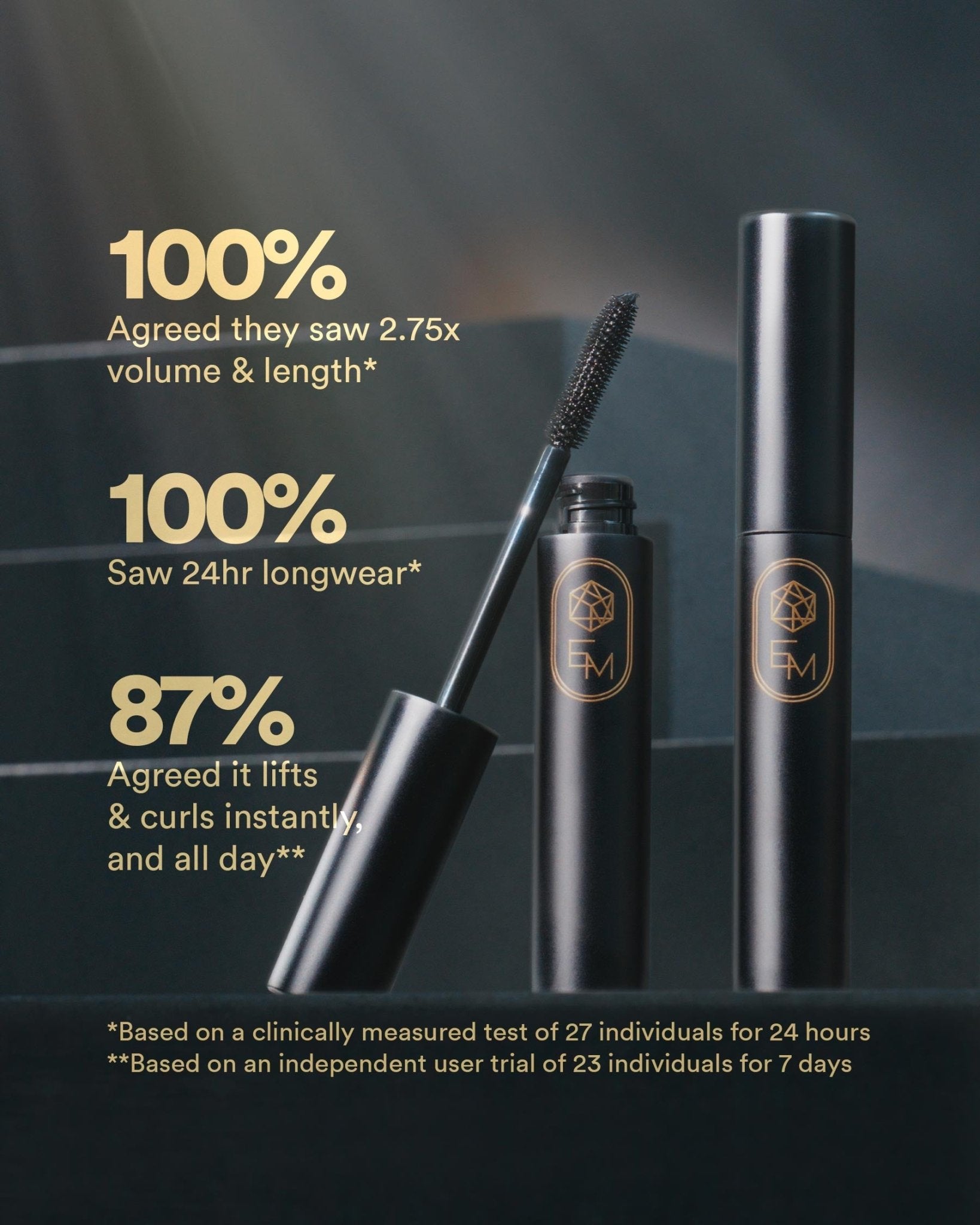 100%
Agreed they saw 2.75x volume & length*

100%
Saw 24hr longwear*

87%
Agreed it lifts & curls instantly, and all day**

EM

EM

*Based on a clinically measured test of 27 individuals for 24 hours
**Based on an independent user trial of 23 individuals for 7 days